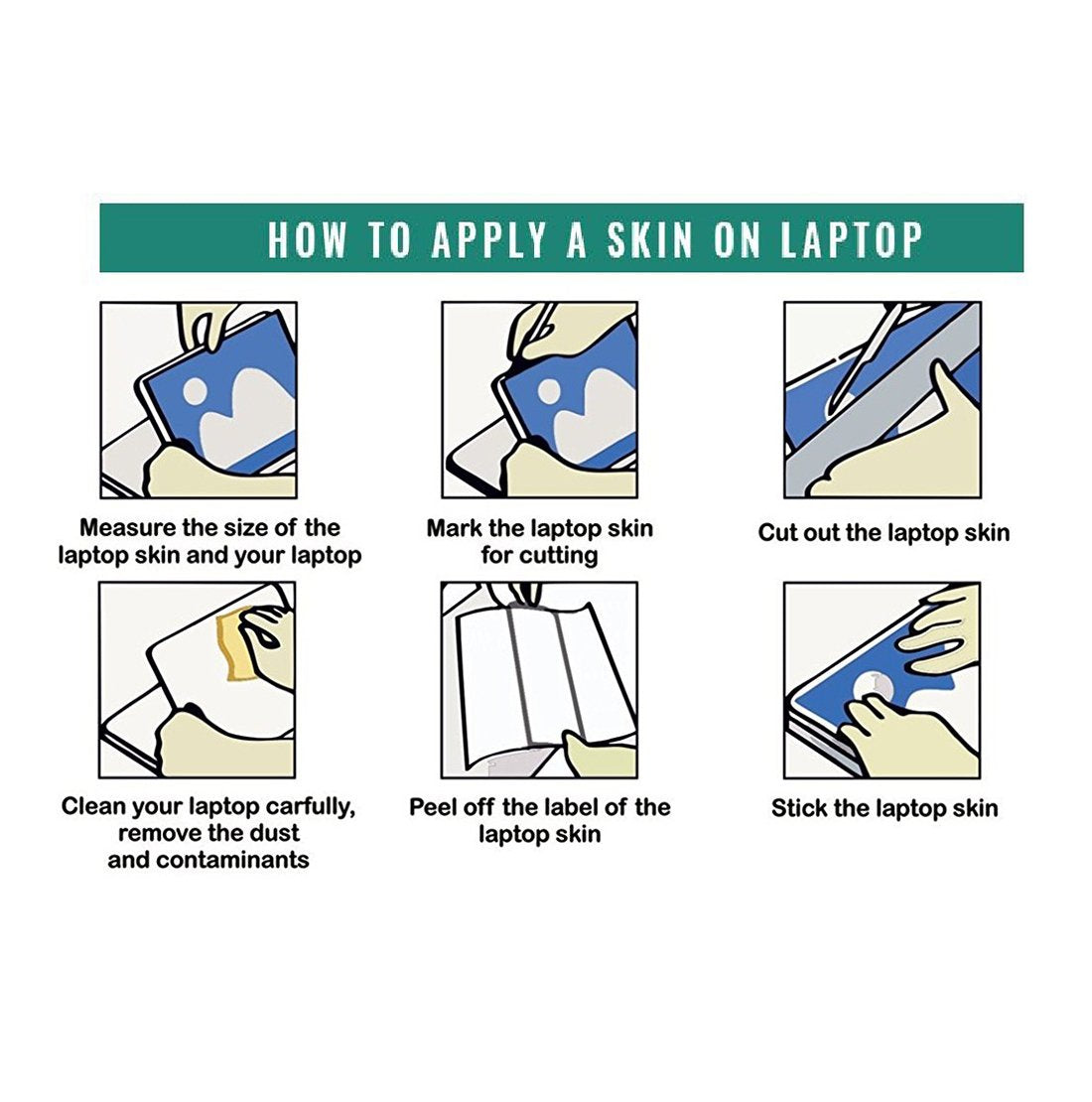 HOW TO APPLY A SKIN ON LAPTOP

Measure the size of the laptop skin and your laptop

Mark the laptop skin for cutting

Cut out the laptop skin

Clean your laptop carfully, remove the dust and contaminants

Peel off the label of the laptop skin

Stick the laptop skin